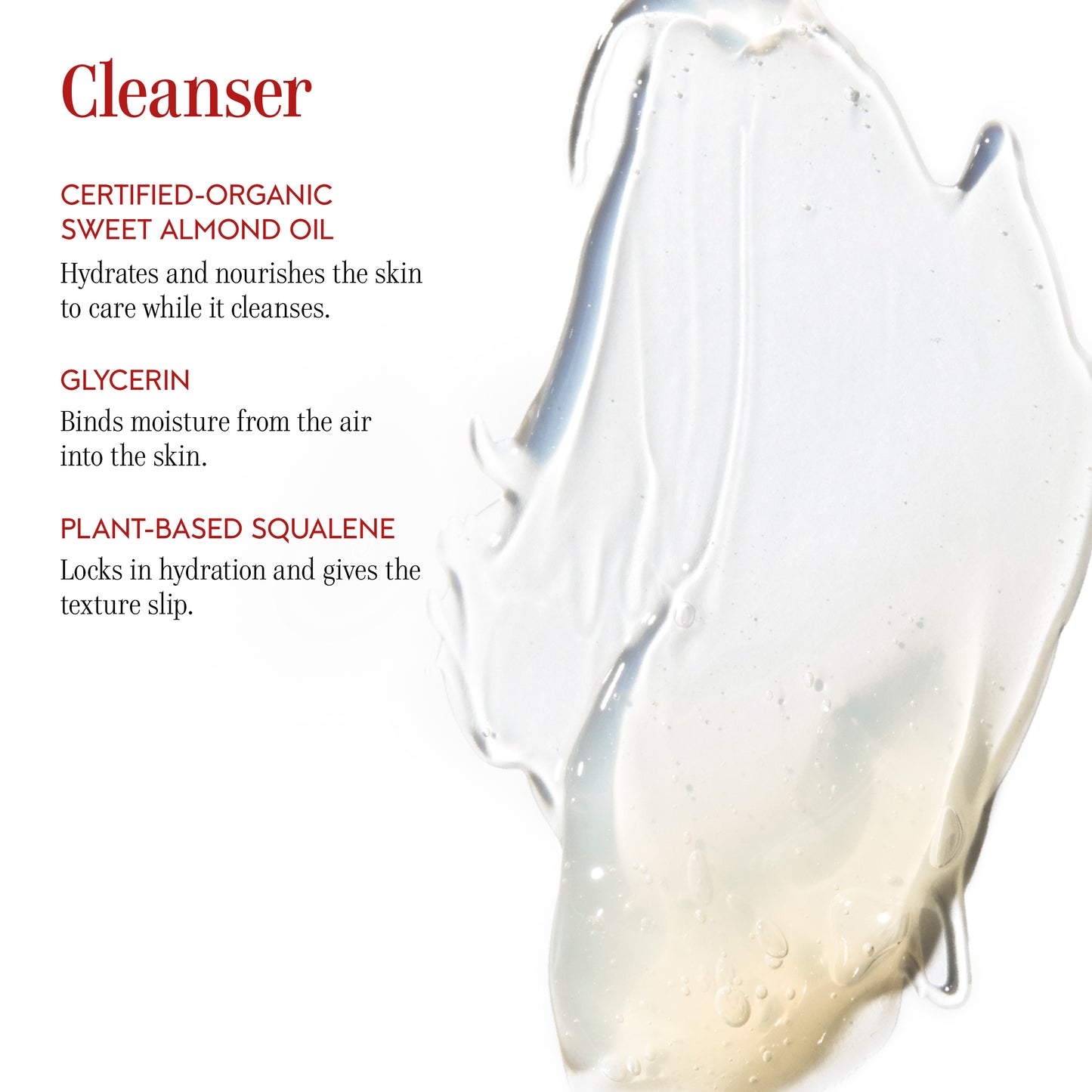 Cleanser

CERTIFIED-ORGANIC SWEET ALMOND OIL

Hydrates and nourishes the skin to care while it cleanses.

GLYCERIN

Binds moisture from the air into the skin.

PLANT-BASED SQUALENE

Locks in hydration and gives the texture slip.