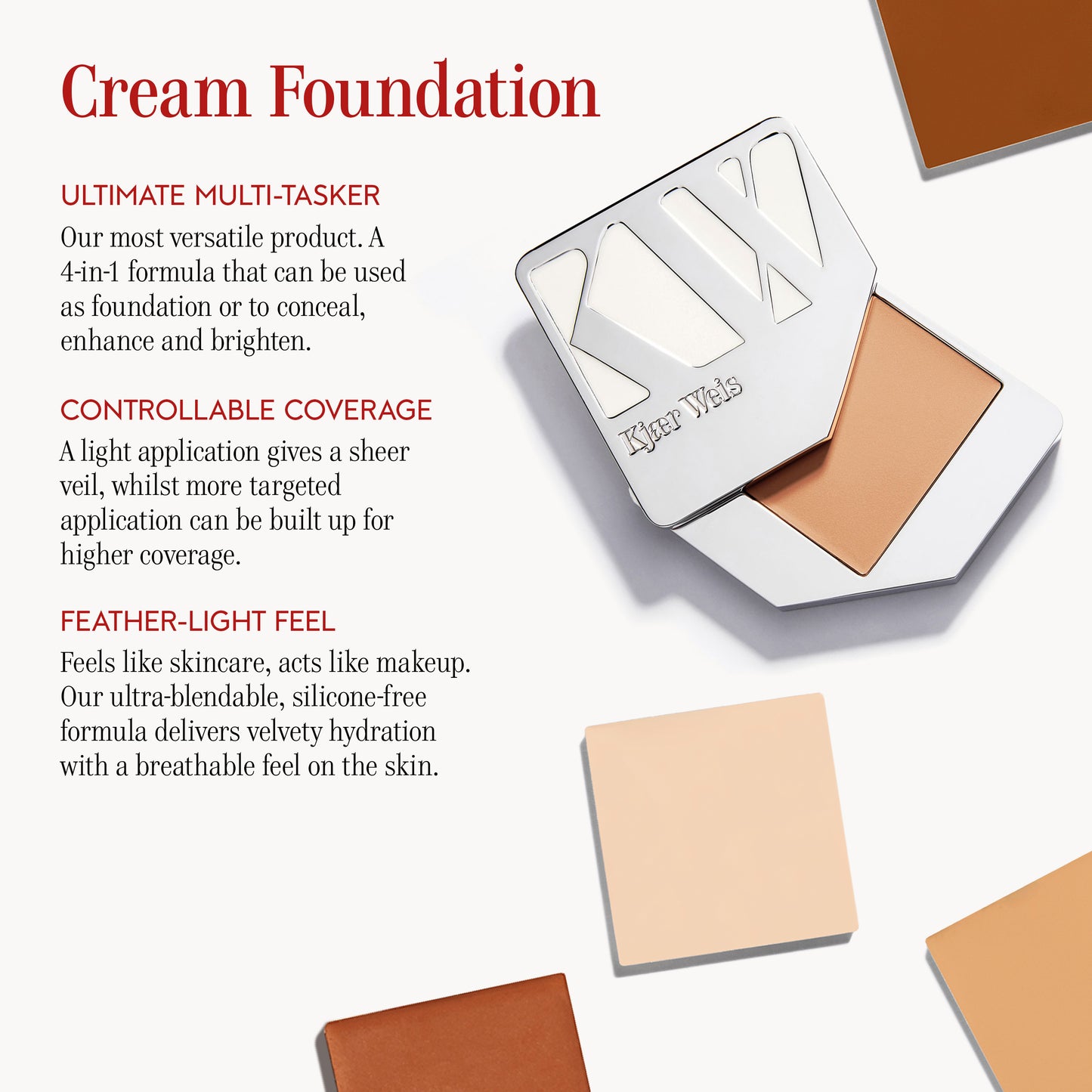 Cream Foundation

ULTIMATE MULTI-TASKER
Our most versatile product. A 4-in-1 formula that can be used as foundation or to conceal, enhance and brighten.

CONTROLLABLE COVERAGE
A light application gives a sheer veil, whilst more targeted application can be built up for higher coverage.

FEATHER-LIGHT FEEL
Feels like skincare, acts like makeup. Our ultra-blendable, silicone-free formula delivers velvety hydration with a breathable feel on the skin.

KW

Kjær Weis