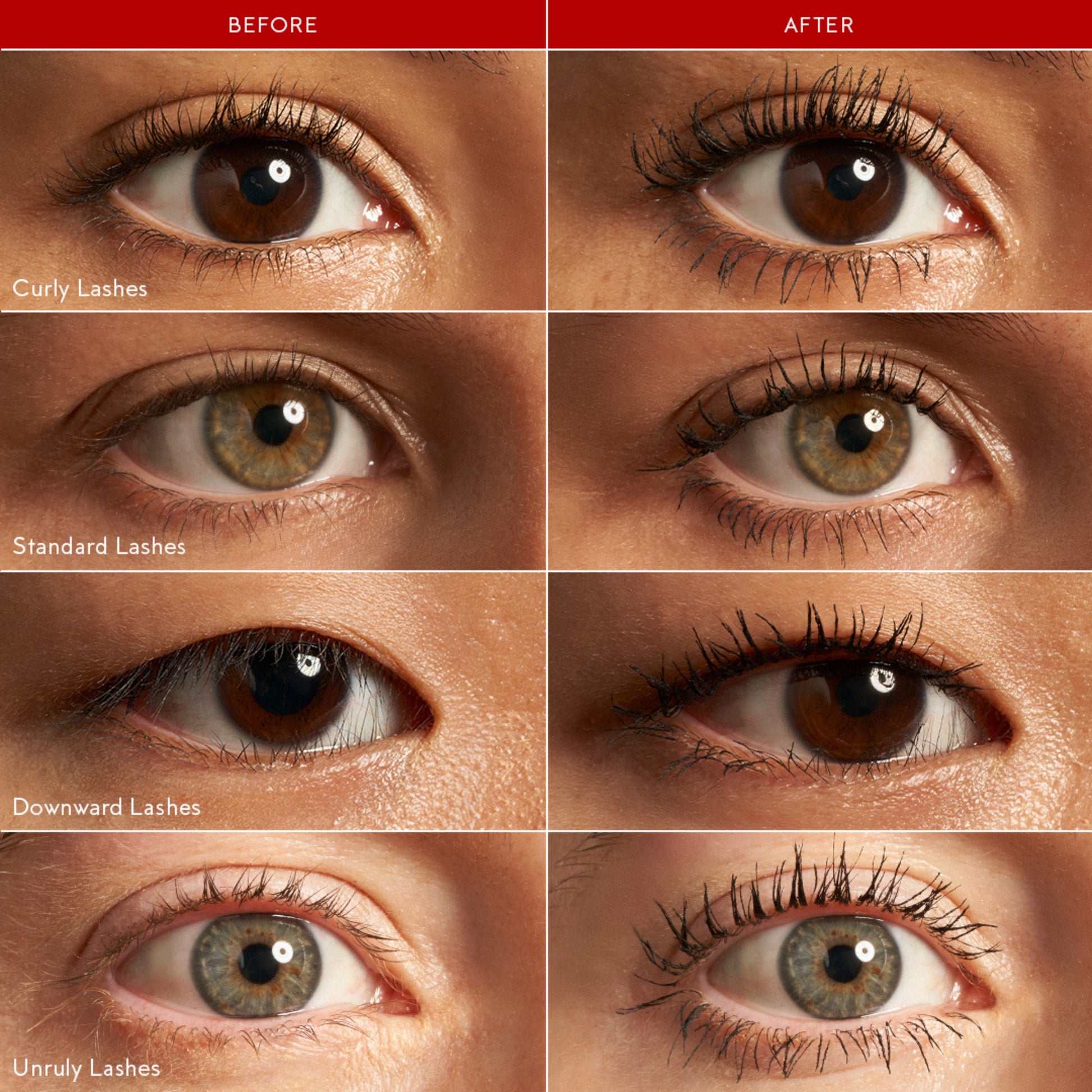 BEFORE

AFTER

Curly Lashes

Standard Lashes

Downward Lashes

Unruly Lashes